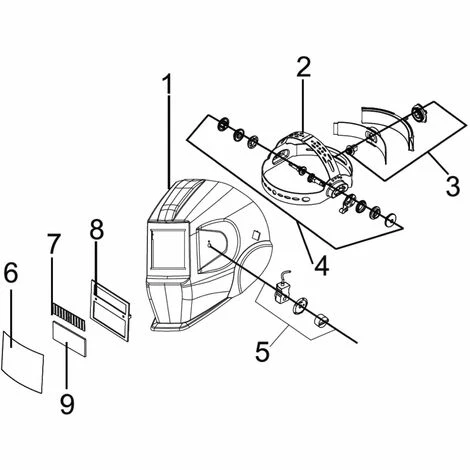 1
2
3
4
5
6
7
8
9