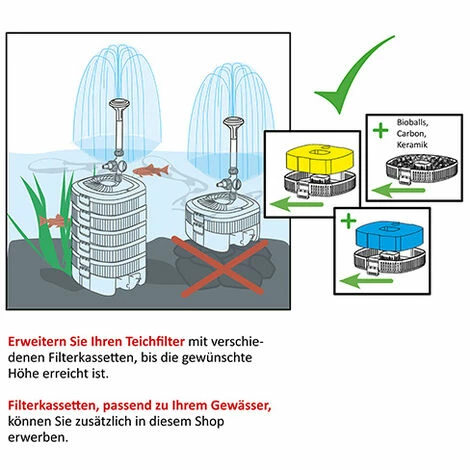 Bioballs, Carbon, Keramik

Erweitern Sie Ihren Teichfilter mit verschiedenen Filterkassetten, bis die gewünschte Höhe erreicht ist.

Filterkassetten, passend zu Ihrem Gewässer, können Sie zusätzlich in diesem Shop erwerben.