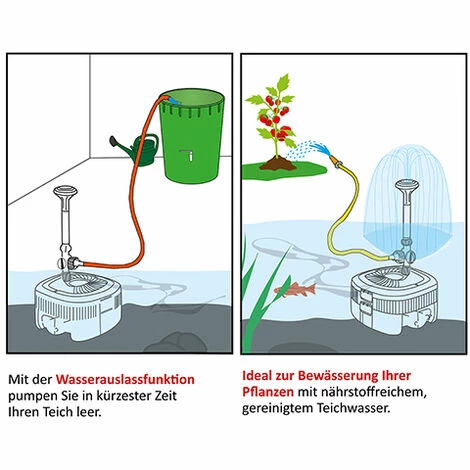 Mit der Wasserauslassfunktion pumpen Sie in kürzester Zeit Ihren Teich leer.

Ideal zur Bewässerung Ihrer Pflanzen mit nährstoffreichem, gereinigtem Teichwasser.